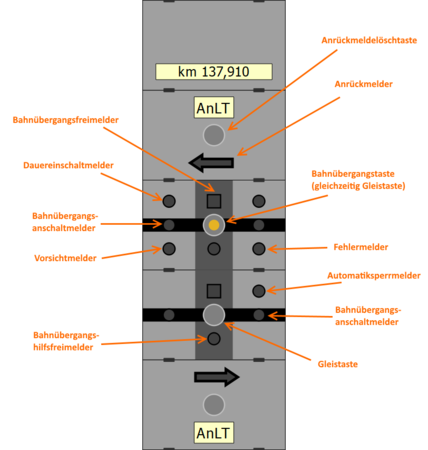 Anrückmeldelöschtaste

km 137,910

Anrückmelder

AnLT

Bahnübergangsfreimelder

Dauereinschaltmelder

Bahnübergangstaste (gleichzeitig Gleistaste)

Bahnübergangs-anschaltmelder

Vorsichtmelder

Fehlermelder

Automatiksperrmelder

Bahnübergangs-anschaltmelder

Bahnübergangs-hilfsfreimelder

Gleistaste

AnLT